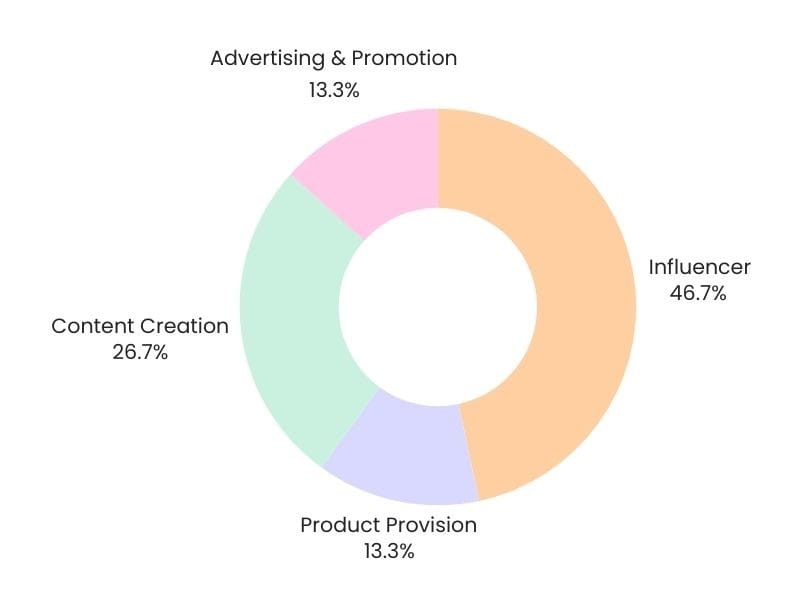 Advertising & Promotion
13.3%

Influencer
46.7%

Content Creation
26.7%

Product Provision
13.3%